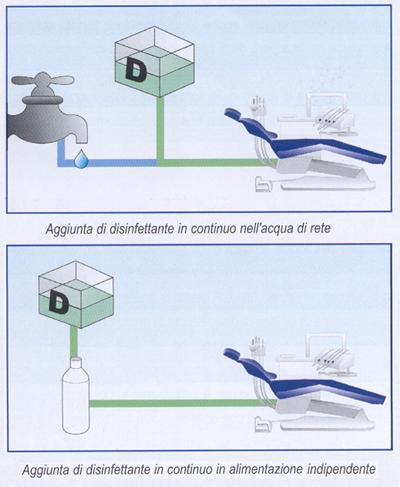 D

Aggiunta di disinfettante in continuo nell'acqua di rete

D

Aggiunta di disinfettante in continuo in alimentazione indipendente